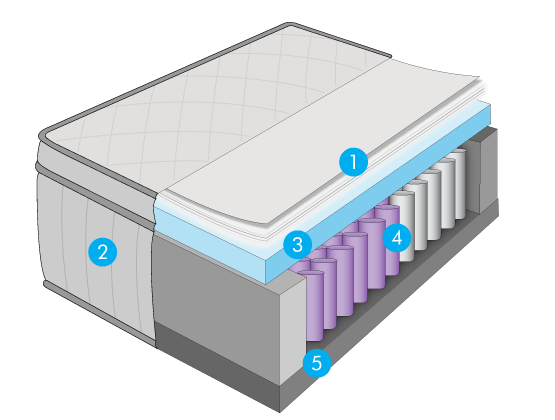 1
2
3
4
5